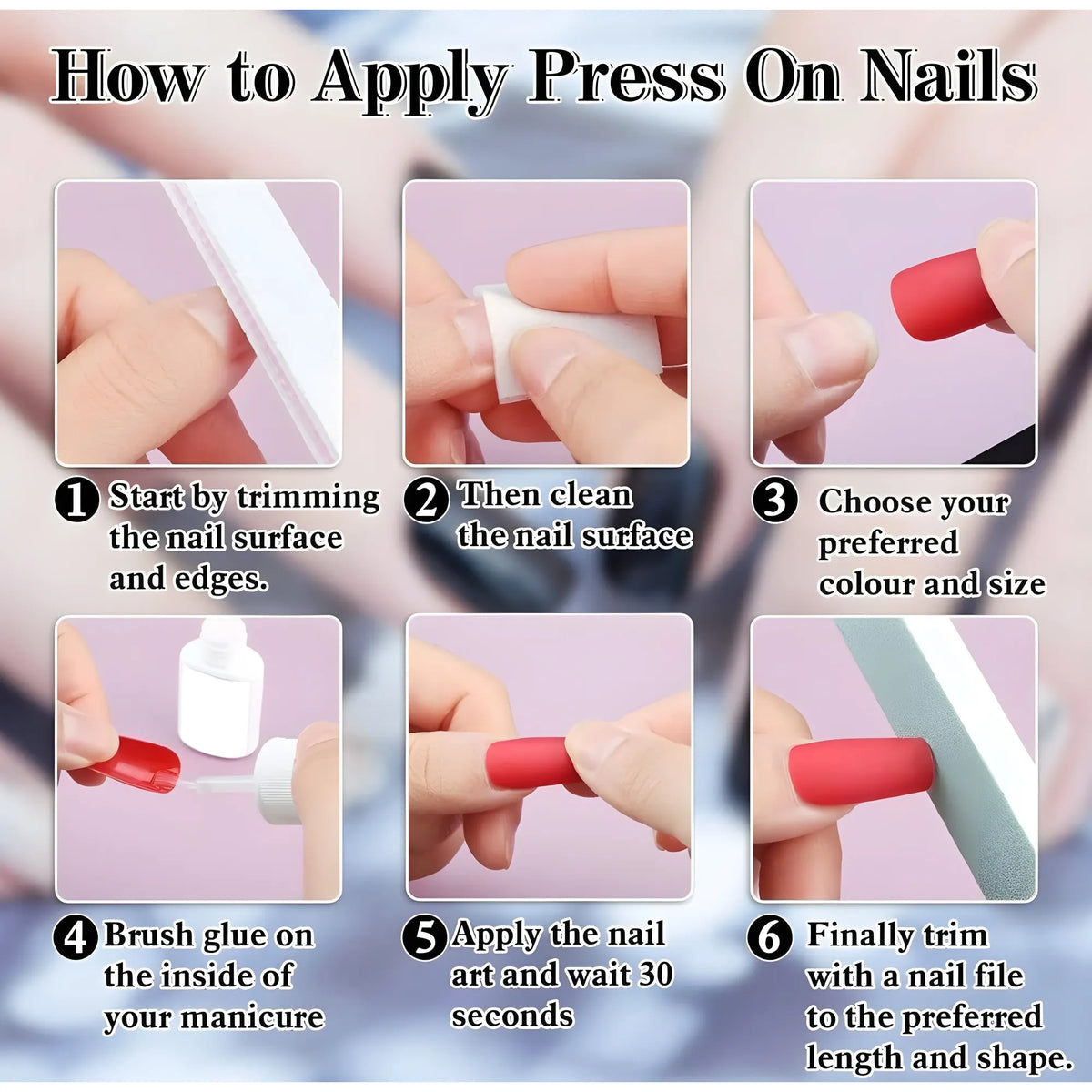 How to Apply Press On Nails

1 Start by trimming the nail surface and edges.

2 Then clean the nail surface

3 Choose your preferred colour and size

4 Brush glue on the inside of your manicure

5 Apply the nail art and wait 30 seconds

6 Finally trim with a nail file to the preferred length and shape.